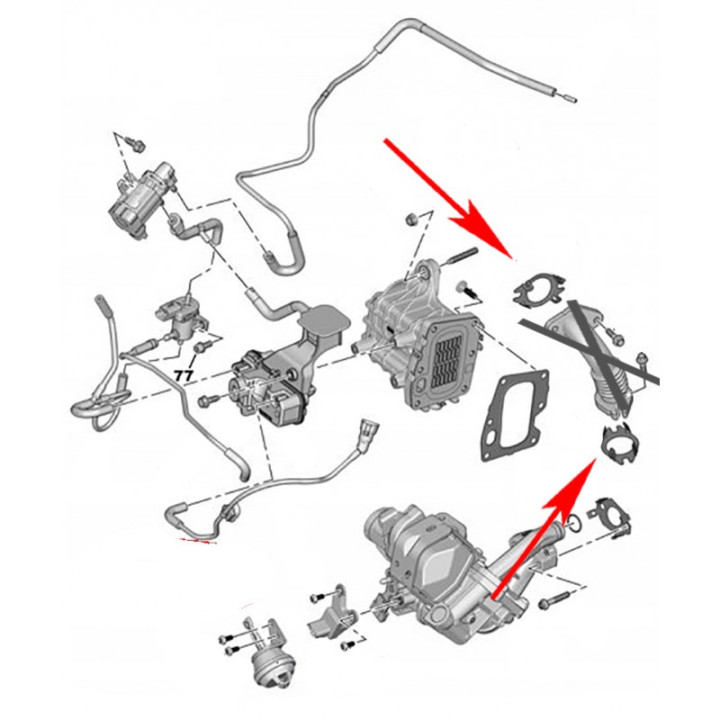 77