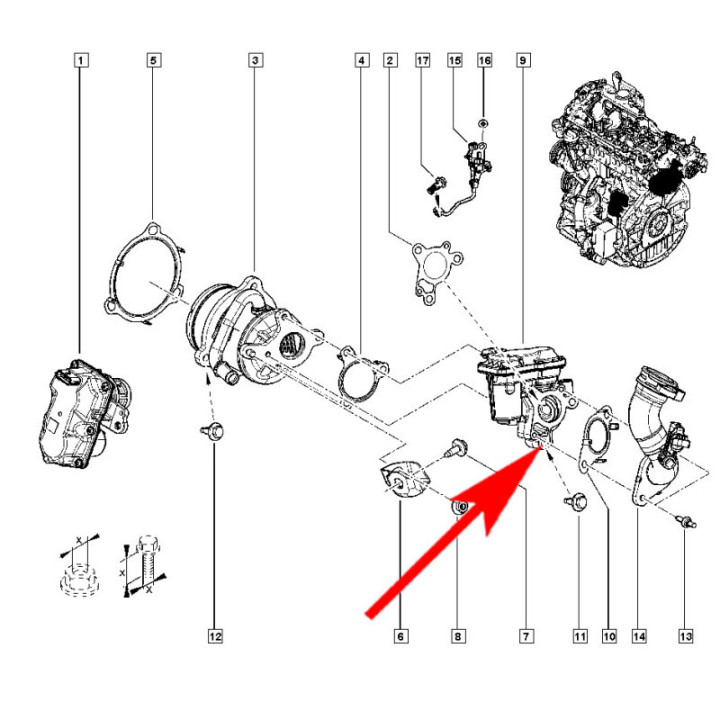 1
5
3
4
2
17
15
16
9
x
x
x
12
6
8
7
11
10
14
13