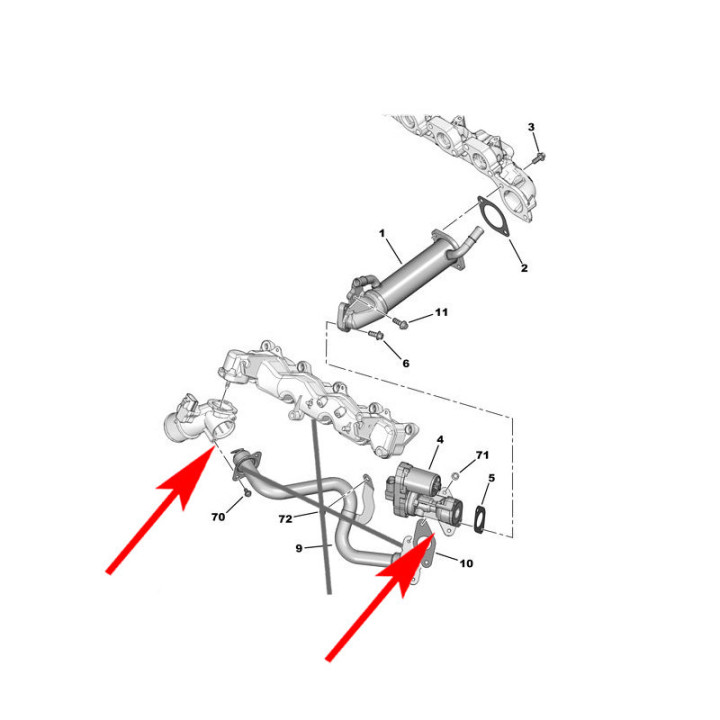 3
1
2
11
6
4
71
5
70
72
9
10