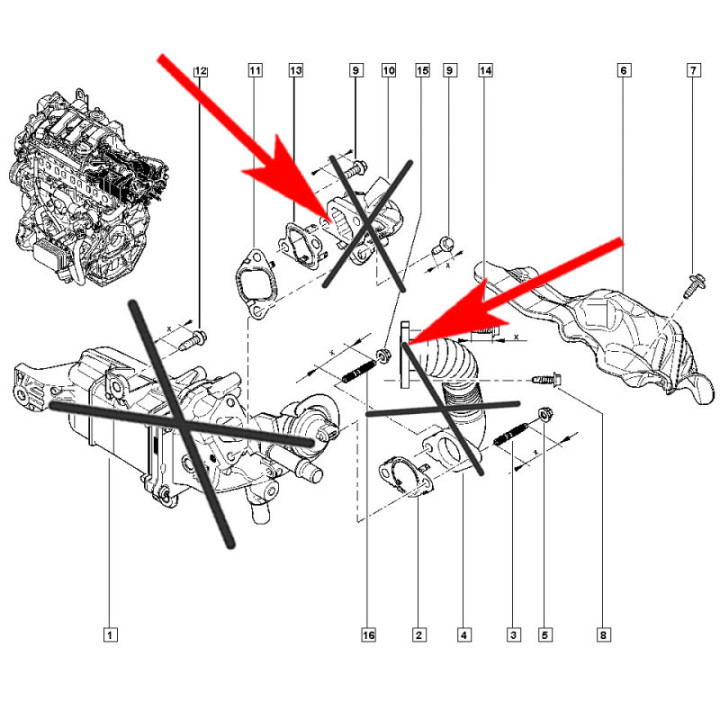 12
11
13
9
10
15
9
14
6
7
x
x
x
x
x
x
1
16
2
4
3
5
8