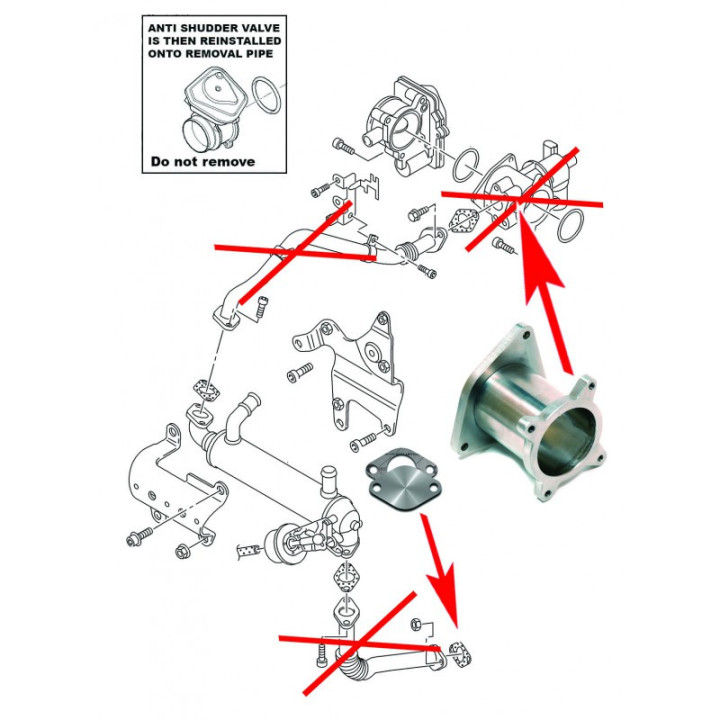 ANTI SHUDDER VALVE IS THEN REINSTALLED ONTO REMOVAL PIPE

Do not remove