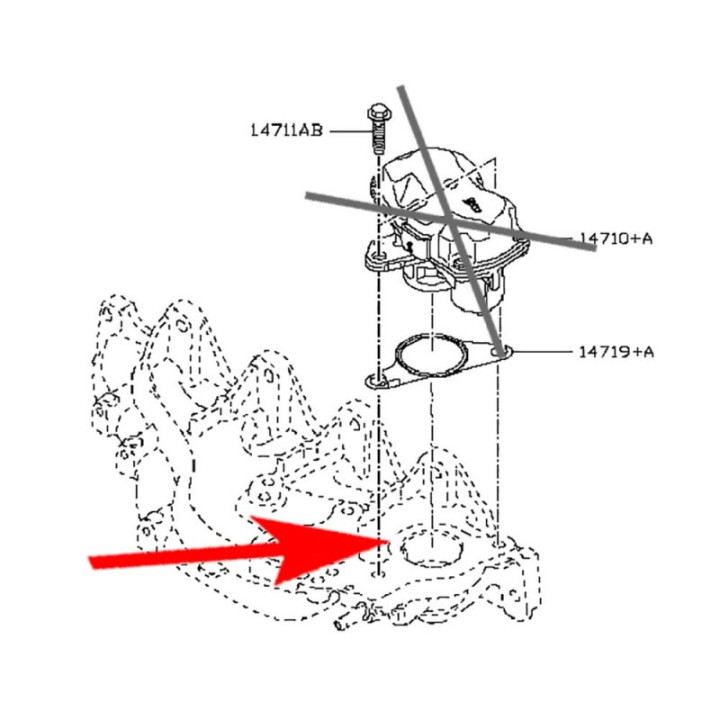 14711AB

14710+A

14719+A