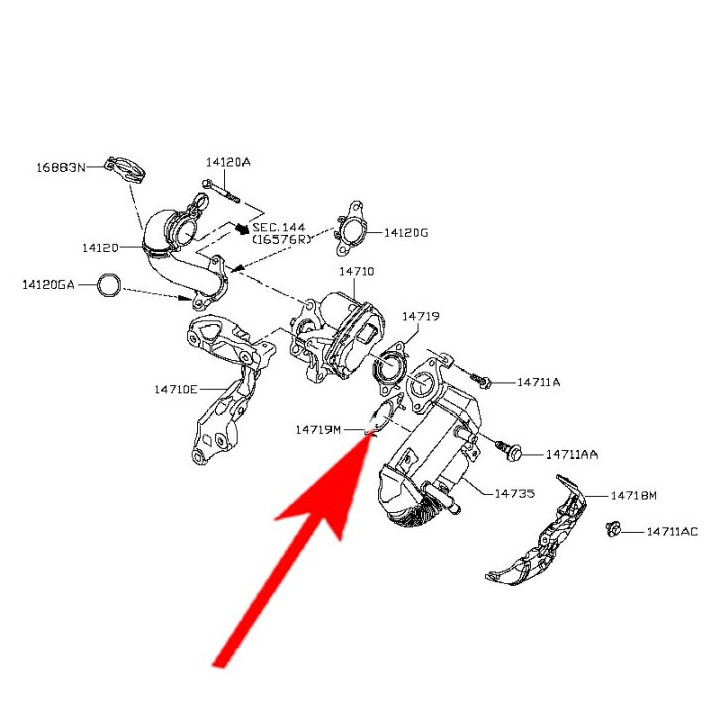 16883N
14120A
SEC.144
(16576R)
14120G
14120
14120GA
14710
14719
14710E
14711A
14719M
14711AA
14735
14718M
14711AC